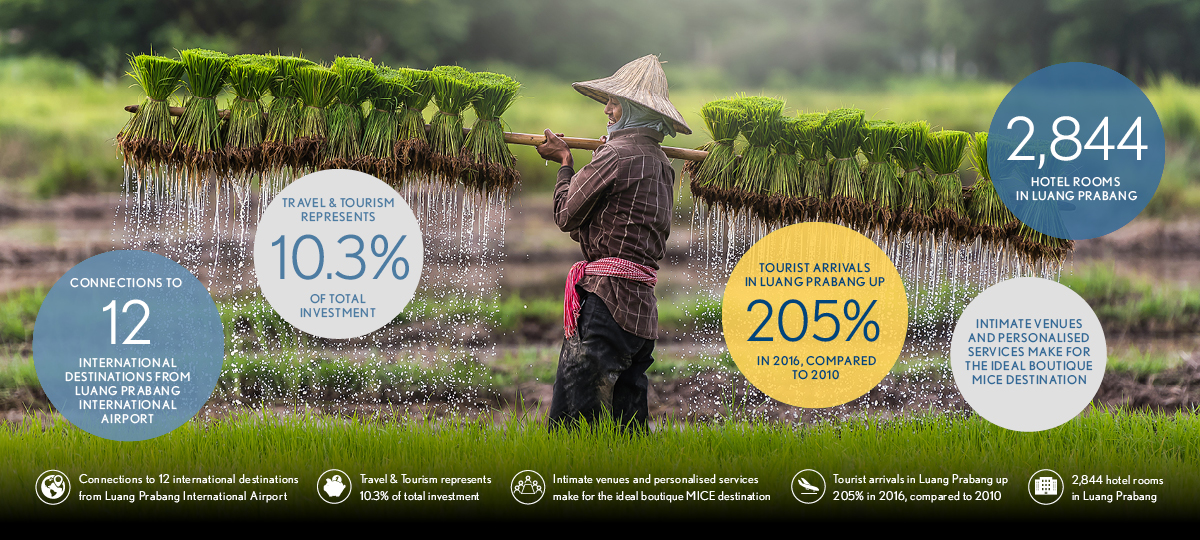 CONNECTIONS TO
12
INTERNATIONAL DESTINATIONS FROM LUANG PRABANG INTERNATIONAL AIRPORT

TRAVEL & TOURISM REPRESENTS
10.3%
OF TOTAL INVESTMENT

TOURIST ARRIVALS IN LUANG PRABANG UP
205%
IN 2016, COMPARED TO 2010

2,844
HOTEL ROOMS IN LUANG PRABANG

INTIMATE VENUES AND PERSONALISED SERVICES MAKE FOR THE IDEAL BOUTIQUE MICE DESTINATION

Connections to 12 international destinations from Luang Prabang International Airport

Travel & Tourism represents 10.3% of total investment

Intimate venues and personalised services make for the ideal boutique MICE destination

Tourist arrivals in Luang Prabang up 205% in 2016, compared to 2010

2,844 hotel rooms in Luang Prabang