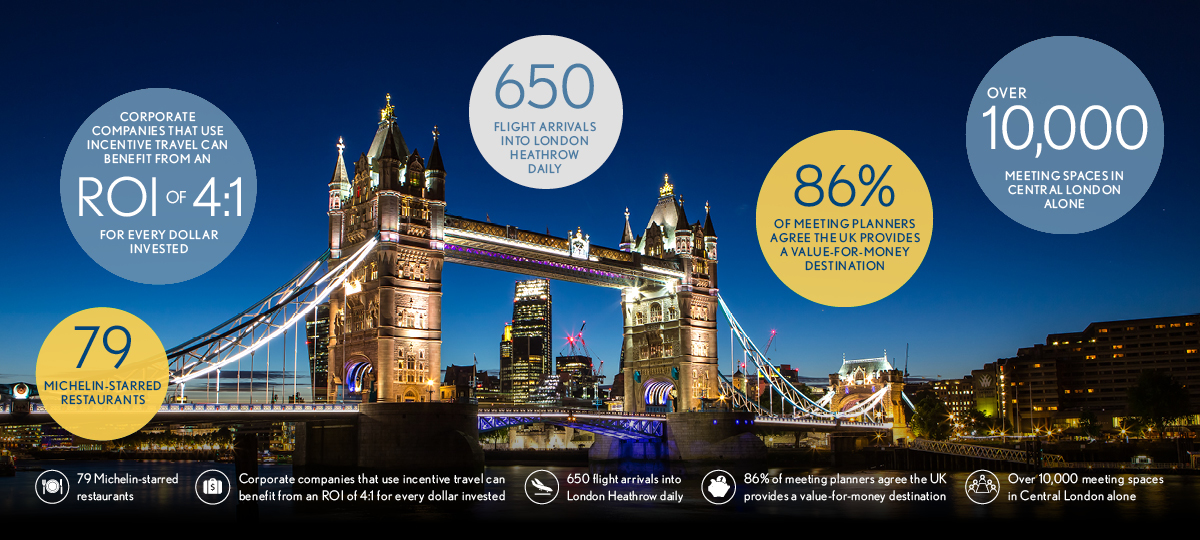 CORPORATE COMPANIES THAT USE INCENTIVE TRAVEL CAN BENEFIT FROM AN ROI OF 4:1 FOR EVERY DOLLAR INVESTED

650 FLIGHT ARRIVALS INTO LONDON HEATHROW DAILY

86% OF MEETING PLANNERS AGREE THE UK PROVIDES A VALUE-FOR-MONEY DESTINATION

OVER 10,000 MEETING SPACES IN CENTRAL LONDON ALONE

79 MICHELIN-STARRED RESTAURANTS

79 Michelin-starred restaurants

Corporate companies that use incentive travel can benefit from an ROI of 4:1 for every dollar invested

650 flight arrivals into London Heathrow daily

86% of meeting planners agree the UK provides a value-for-money destination

Over 10,000 meeting spaces in Central London alone